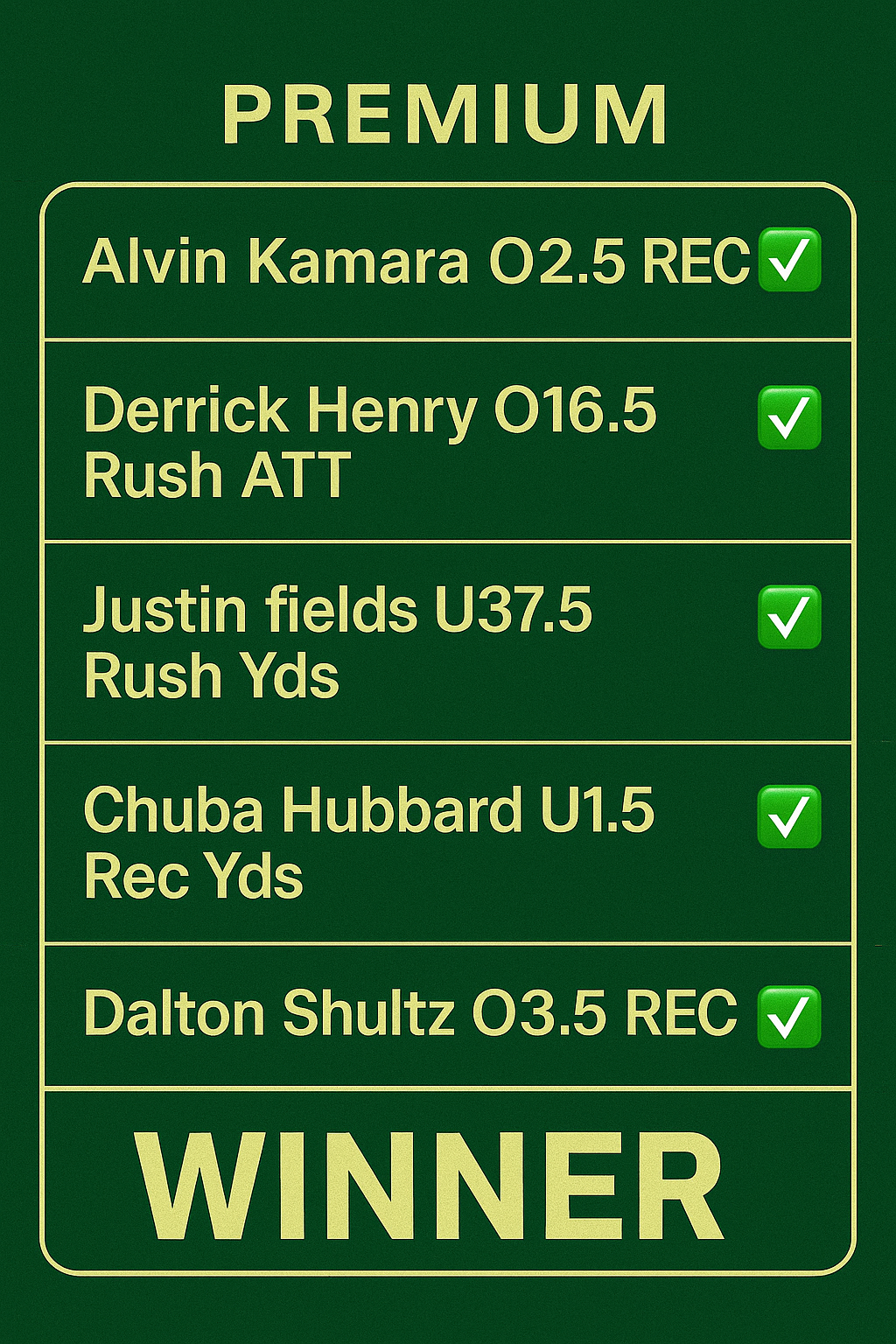 PREMIUM

Alvin Kamara O2.5 REC ✅

Derrick Henry O16.5 Rush ATT ✅

Justin fields U37.5 Rush Yds ✅

Chuba Hubbard U1.5 Rec Yds ✅

Dalton Shultz O3.5 REC ✅

WINNER